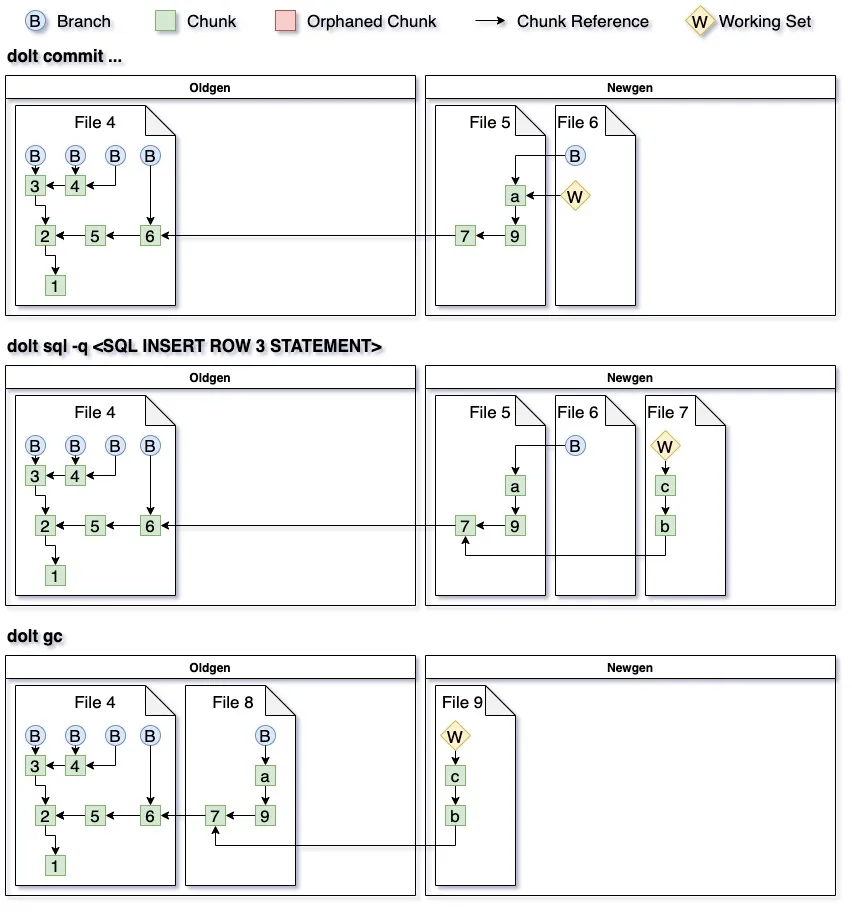 B Branch   Chunk   Orphaned Chunk   Chunk Reference   W Working Set

dolt commit ...

Oldgen

File 4

B B B B
3 4
2 5 6
1

Newgen

File 5   File 6

B
a W
7 9

dolt sql -q <SQL INSERT ROW 3 STATEMENT>

Oldgen

File 4

B B B B
3 4
2 5 6
1

Newgen

File 5   File 6   File 7

B   W
a   c
7 9   b

dolt gc

Oldgen

File 4   File 8

B B B B   B
3 4   a
2 5 6   7 9
1

Newgen

File 9

W
c
b